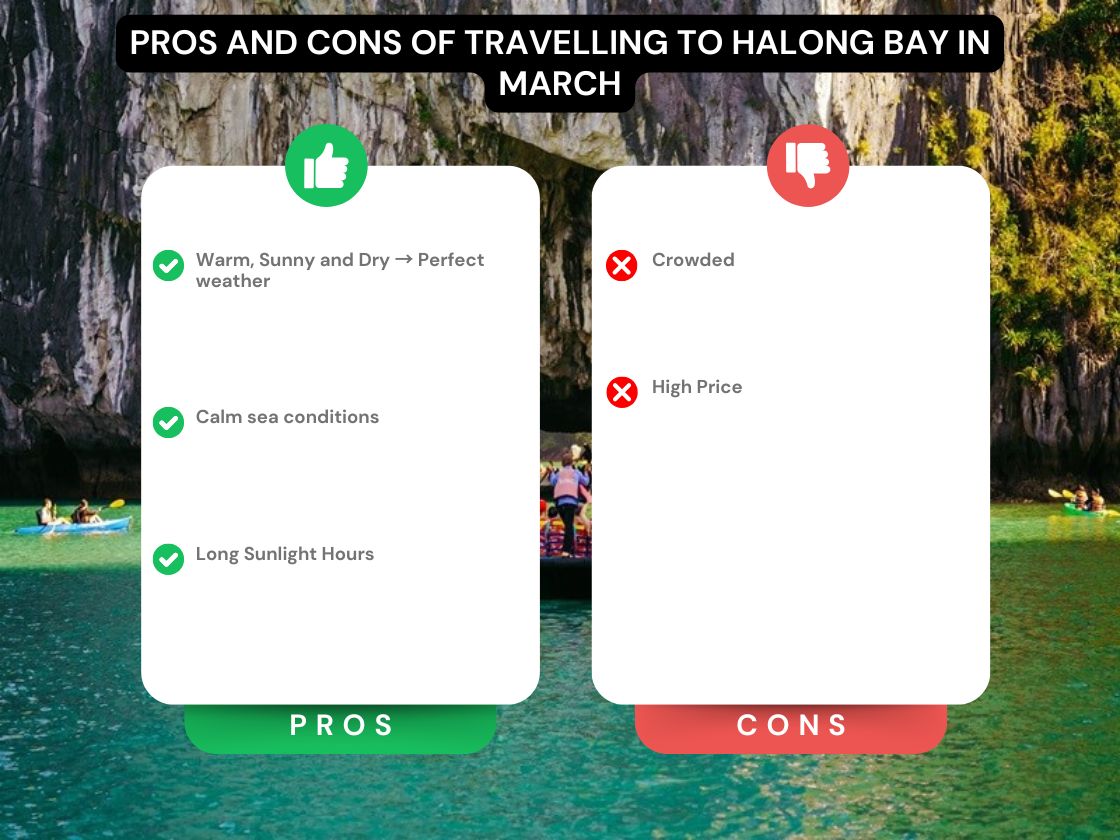 PROS AND CONS OF TRAVELLING TO HALONG BAY IN MARCH

Warm, Sunny and Dry → Perfect weather

Calm sea conditions

Long Sunlight Hours

PROS

Crowded

High Price

CONS