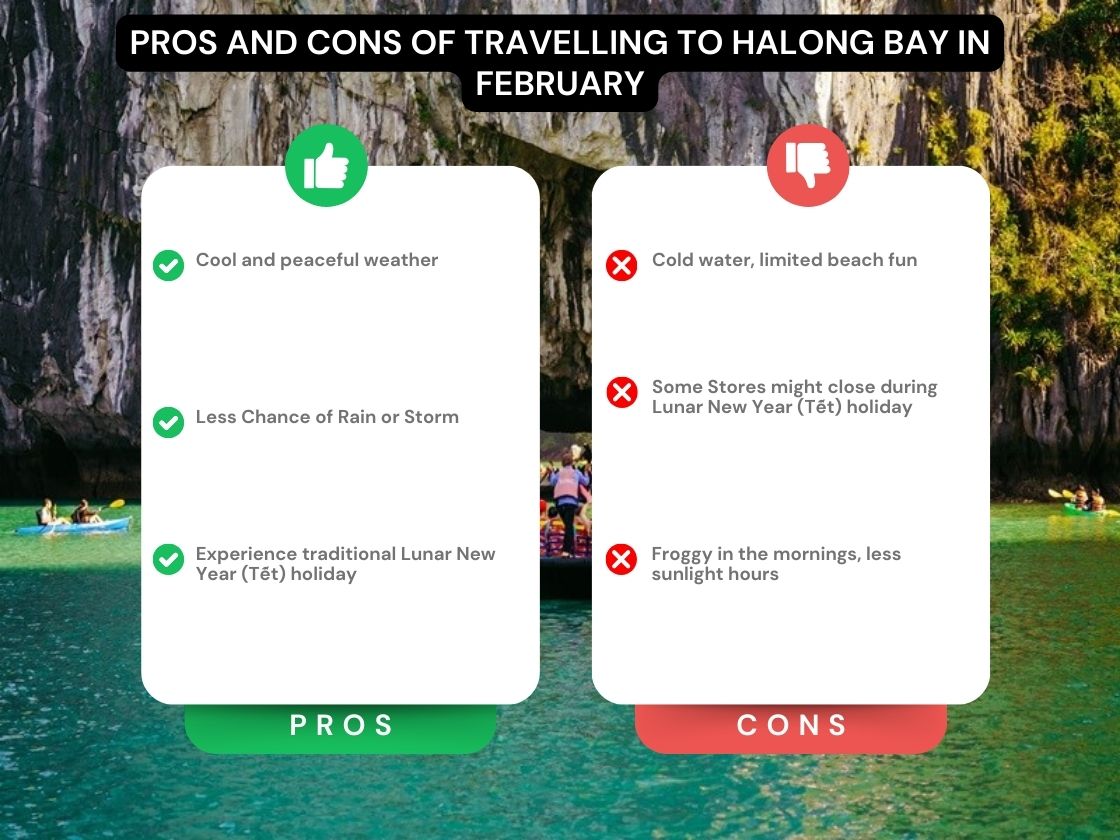 PROS AND CONS OF TRAVELLING TO HALONG BAY IN FEBRUARY

Cool and peaceful weather

Less Chance of Rain or Storm

Experience traditional Lunar New Year (Tết) holiday

PROS

Cold water, limited beach fun

Some Stores might close during Lunar New Year (Tết) holiday

Froggy in the mornings, less sunlight hours

CONS