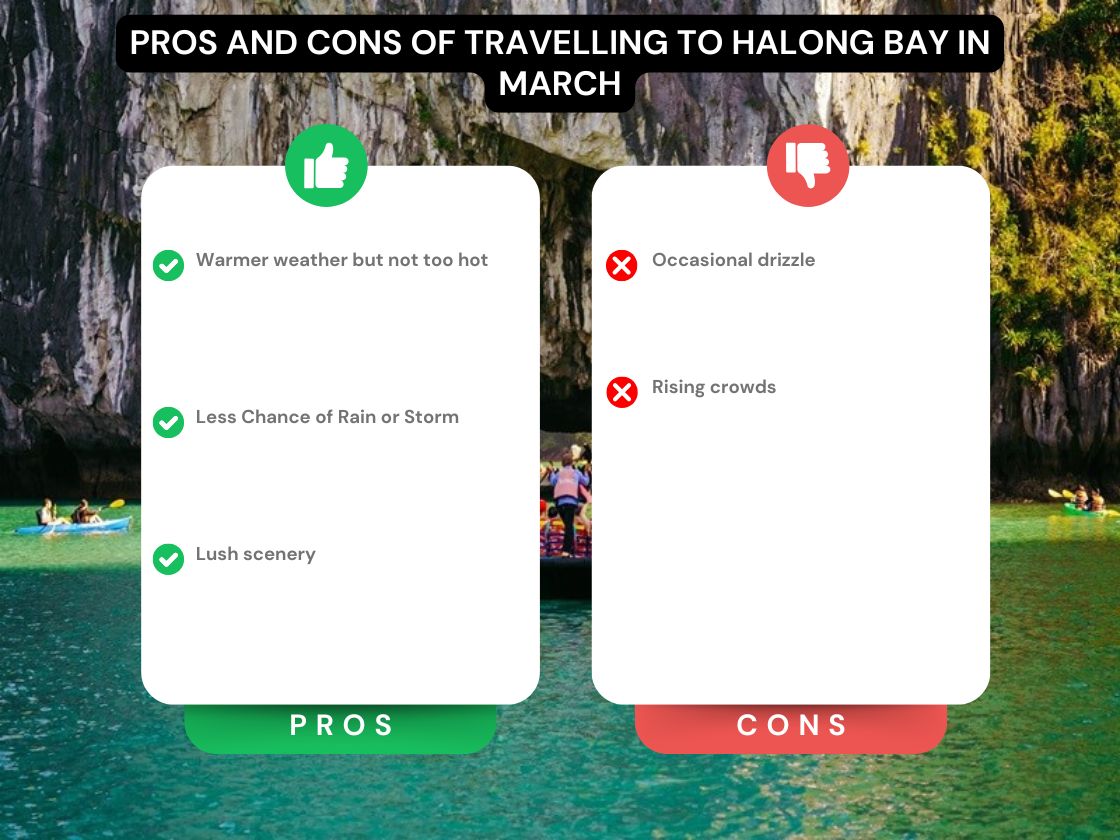 PROS AND CONS OF TRAVELLING TO HALONG BAY IN MARCH

Warmer weather but not too hot

Less Chance of Rain or Storm

Lush scenery

PROS

Occasional drizzle

Rising crowds

CONS